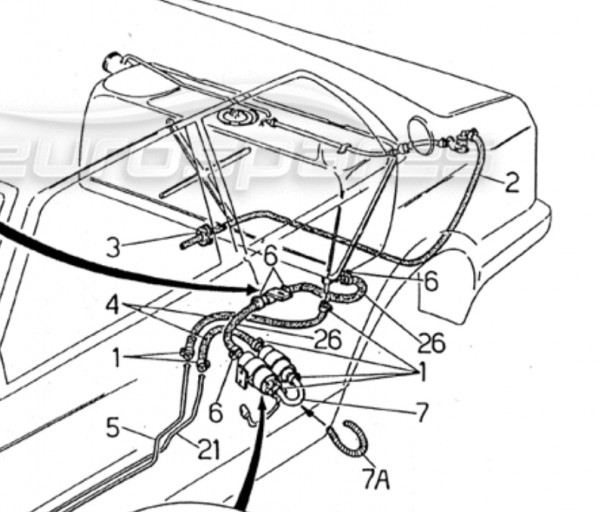 eurospares
2
3
6
6
4
26
26
1
1
6
7
5
21
7A